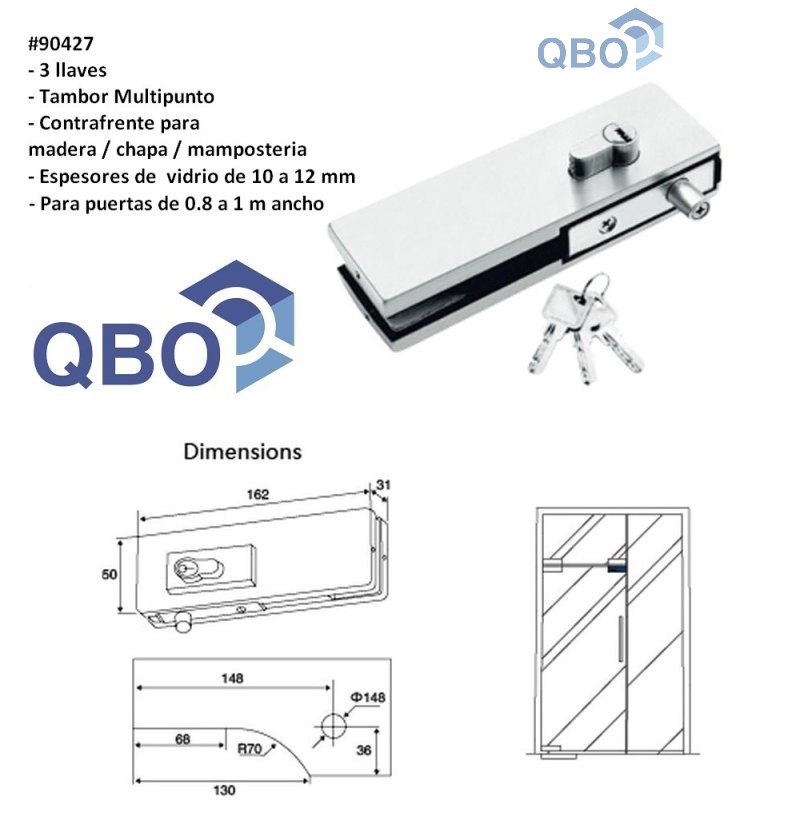 #90427
- 3 llaves
- Tambor Multipunto
- Contrafrente para madera / chapa / mamposteria
- Espesores de vidrio de 10 a 12 mm
- Para puertas de 0.8 a 1 m ancho

QBO

QBO

Dimensions

162
31
50

148
Φ148
68
R70
36
130