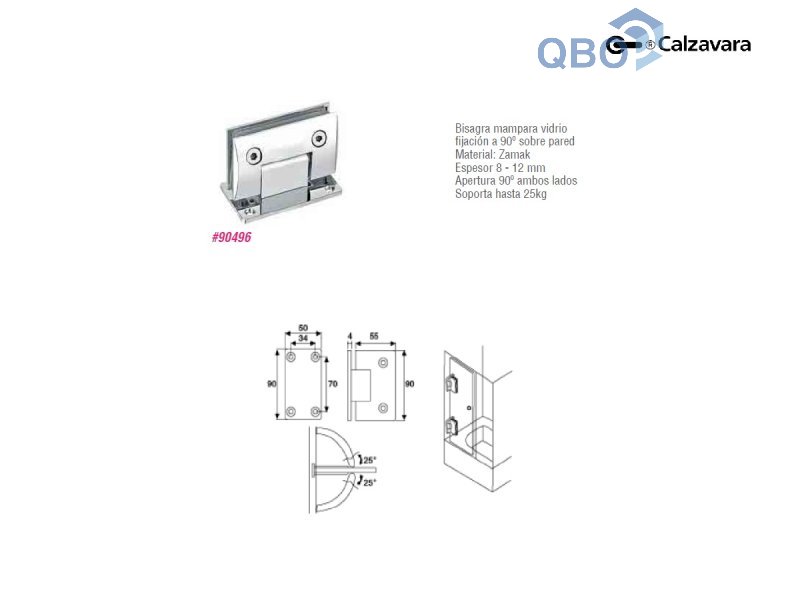 QBO ® Calzavara

Bisagra mampara vidrio fijación a 90º sobre pared
Material: Zamak
Espesor 8 - 12 mm
Apertura 90º ambos lados
Soporta hasta 25kg

#90496

50
34
90
70
4
55
90
25°
25°